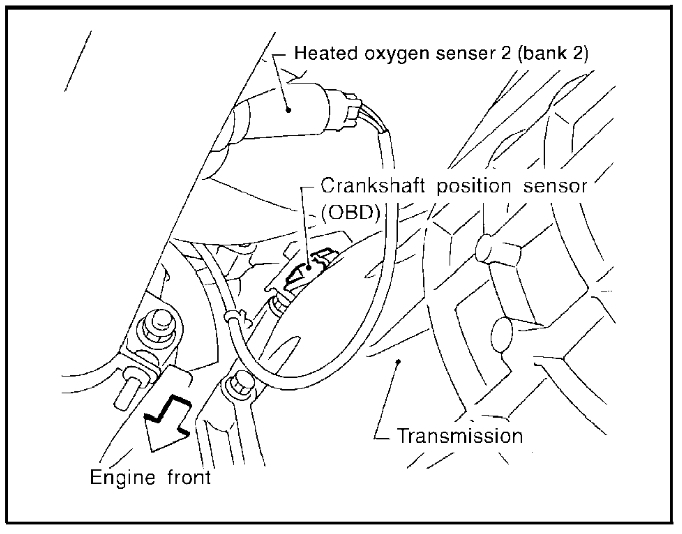 Heated oxygen senser 2 (bank 2)

Crankshaft position sensor (OBD)

Transmission

Engine front