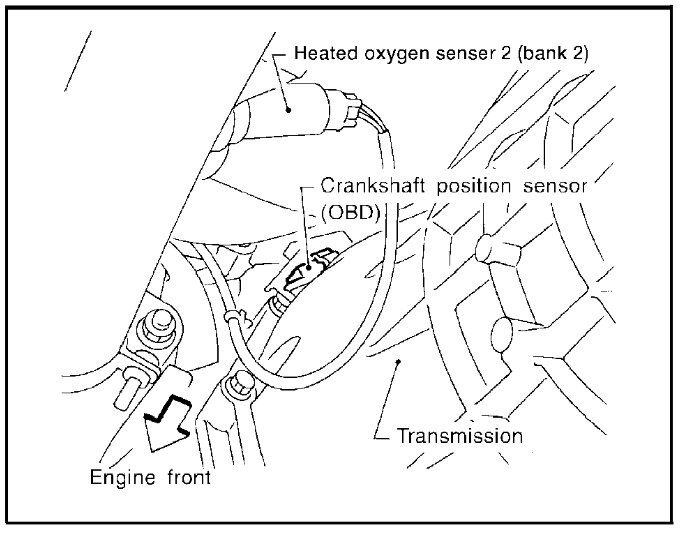 Heated oxygen senser 2 (bank 2)

Crankshaft position sensor (OBD)

Transmission

Engine front