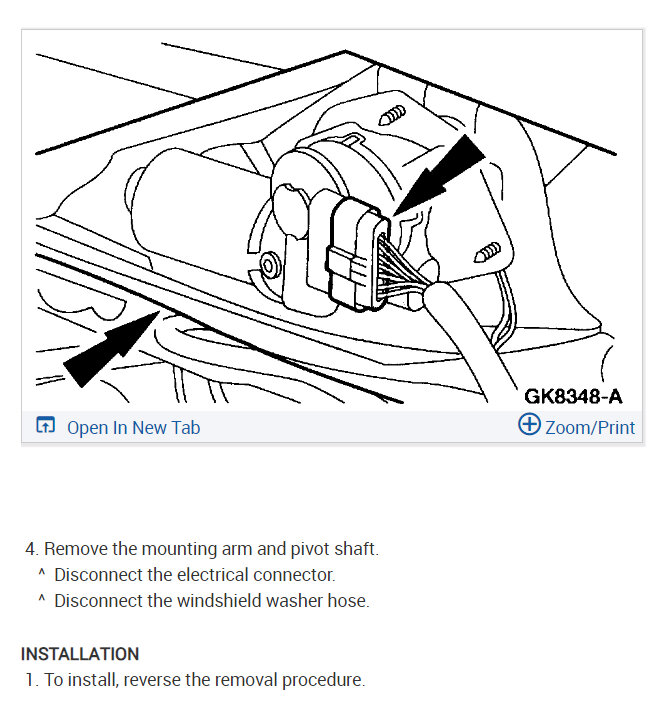 GK8348-A

Open In New Tab

Zoom/Print

4. Remove the mounting arm and pivot shaft.
^ Disconnect the electrical connector.
^ Disconnect the windshield washer hose.

INSTALLATION
1. To install, reverse the removal procedure.