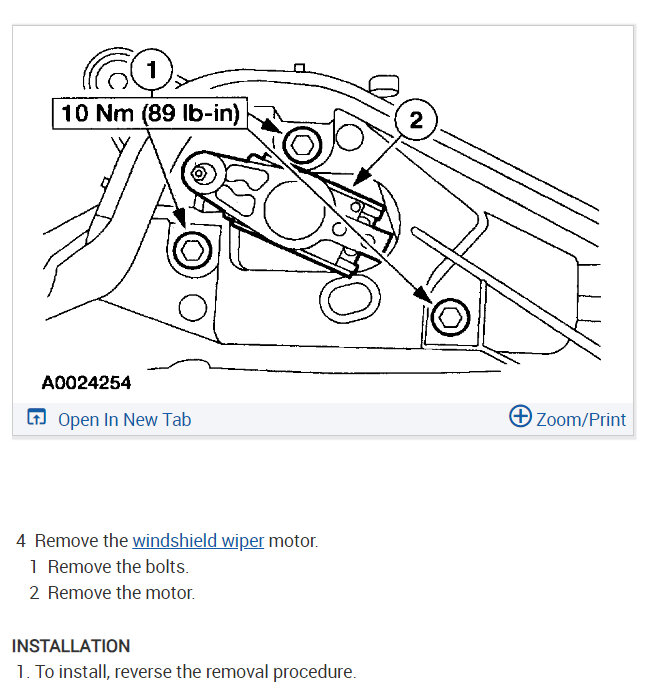 1

10 Nm (89 lb-in)

2

A0024254

Open In New Tab

Zoom/Print

4 Remove the windshield wiper motor.

1 Remove the bolts.

2 Remove the motor.

INSTALLATION

1. To install, reverse the removal procedure.