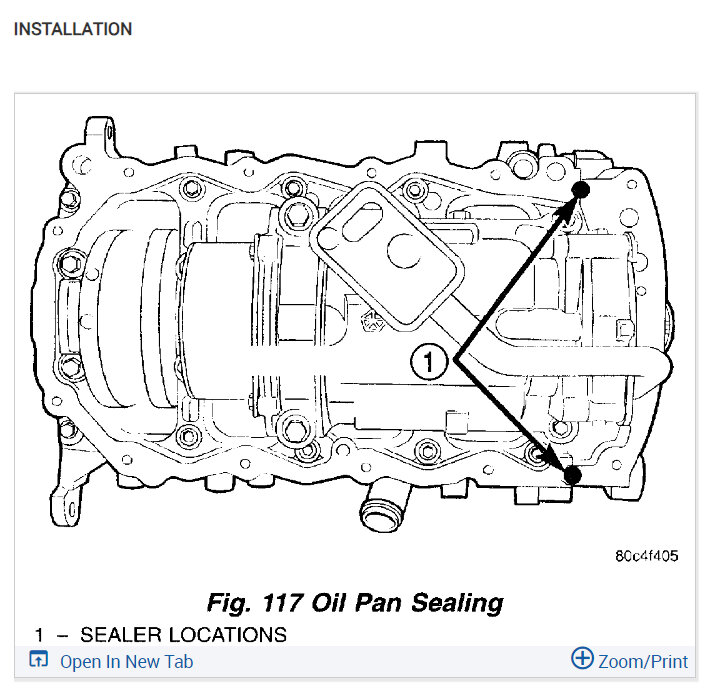 INSTALLATION

1

80c4f405

Fig. 117 Oil Pan Sealing

1 – SEALER LOCATIONS

Open In New Tab

Zoom/Print