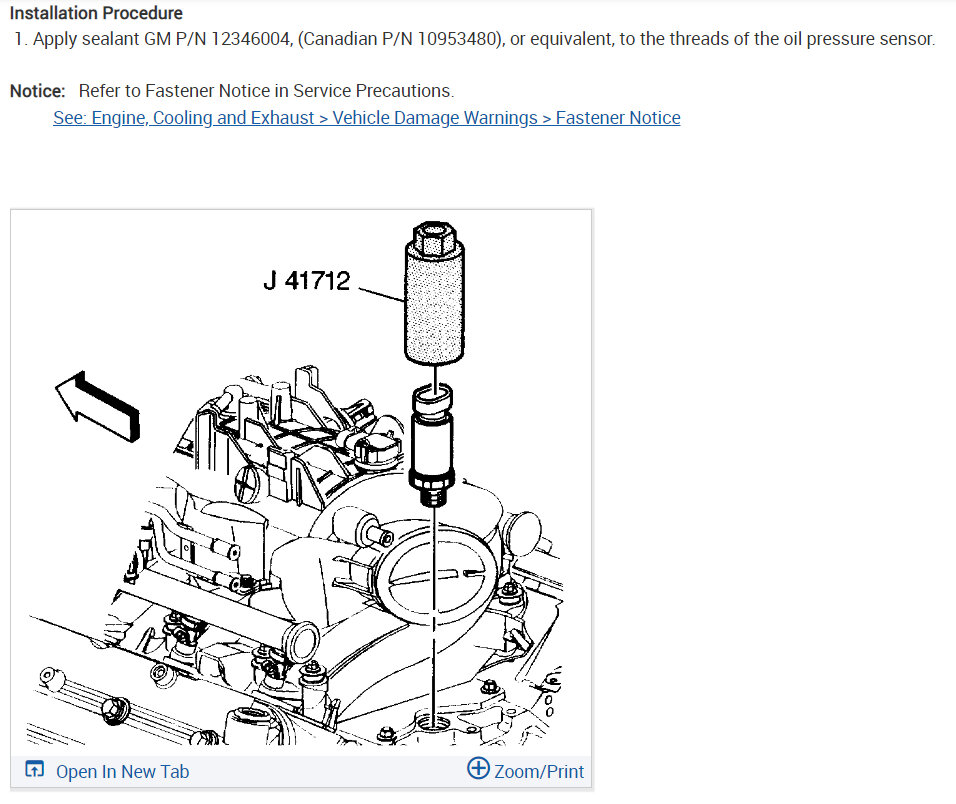 Installation Procedure
1. Apply sealant GM P/N 12346004, (Canadian P/N 10953480), or equivalent, to the threads of the oil pressure sensor.

Notice: Refer to Fastener Notice in Service Precautions.
See: Engine, Cooling and Exhaust > Vehicle Damage Warnings > Fastener Notice

J 41712

Open In New Tab
Zoom/Print