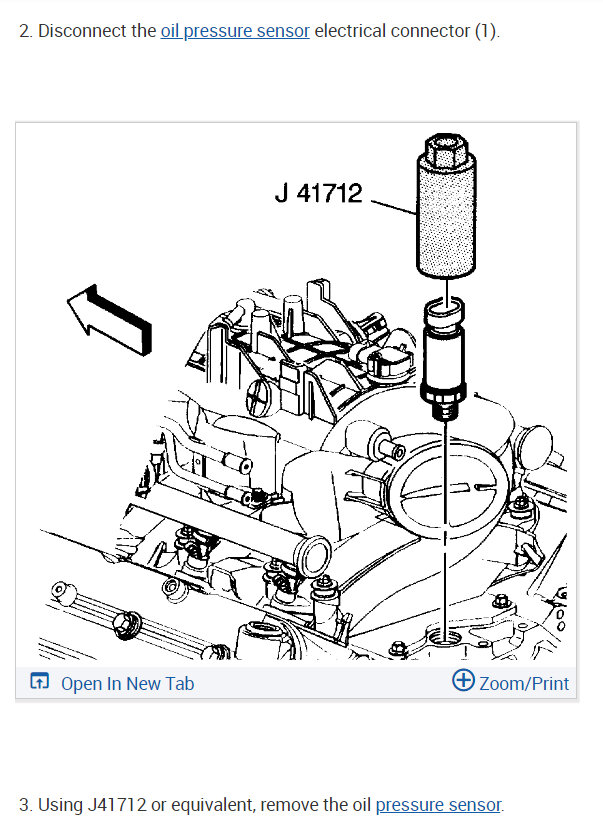 2. Disconnect the oil pressure sensor electrical connector (1).

J 41712

Open In New Tab

Zoom/Print

3. Using J41712 or equivalent, remove the oil pressure sensor.