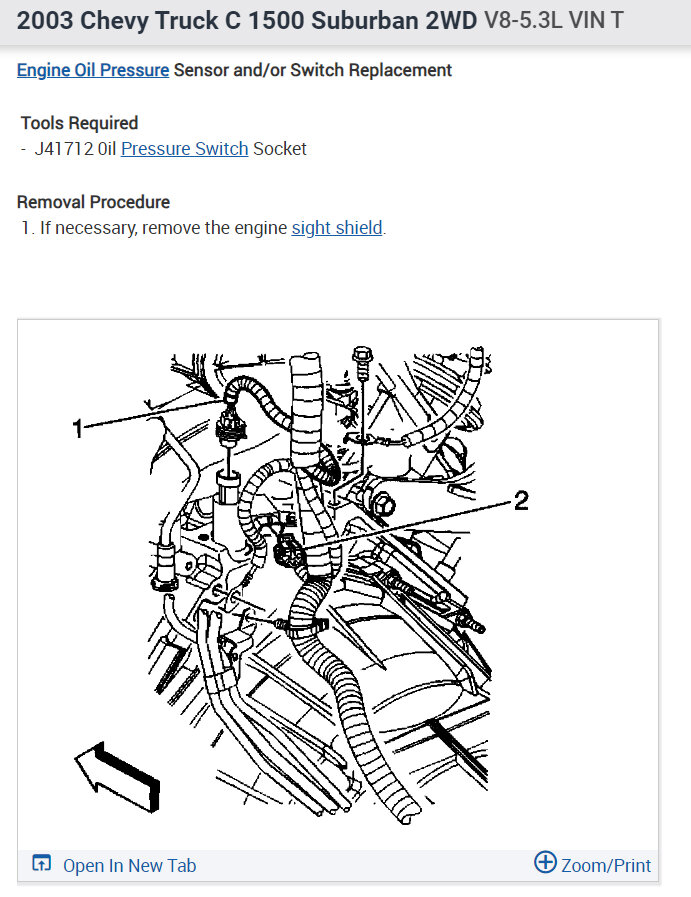 2003 Chevy Truck C 1500 Suburban 2WD V8-5.3L VIN T

Engine Oil Pressure Sensor and/or Switch Replacement

Tools Required
- J41712 0il Pressure Switch Socket

Removal Procedure
1. If necessary, remove the engine sight shield.

1

2

Open In New Tab

Zoom/Print