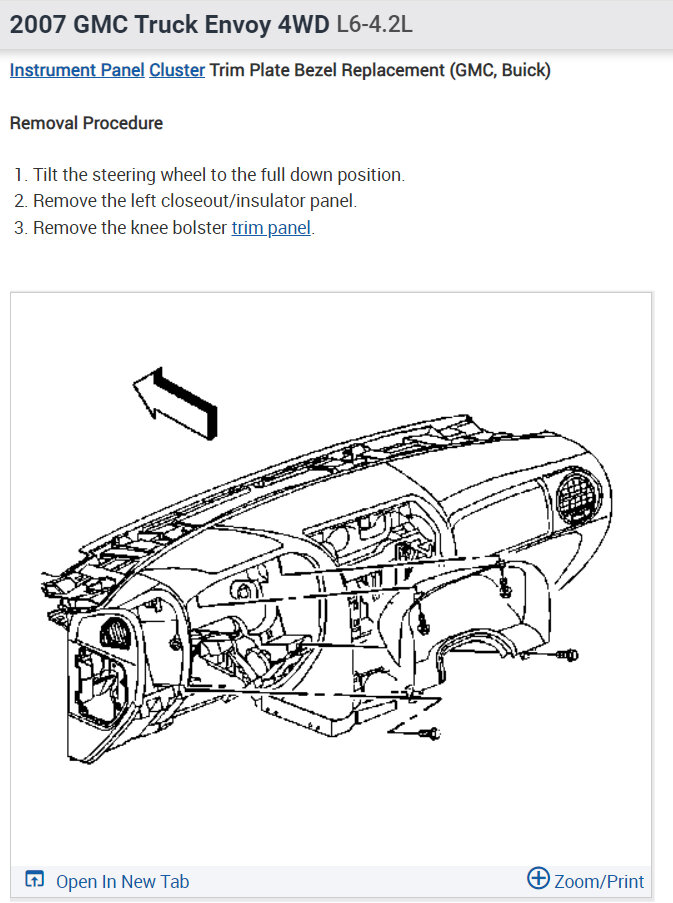 2007 GMC Truck Envoy 4WD L6-4.2L

Instrument Panel Cluster Trim Plate Bezel Replacement (GMC, Buick)

Removal Procedure

1. Tilt the steering wheel to the full down position.
2. Remove the left closeout/insulator panel.
3. Remove the knee bolster trim panel.

Open In New Tab

Zoom/Print