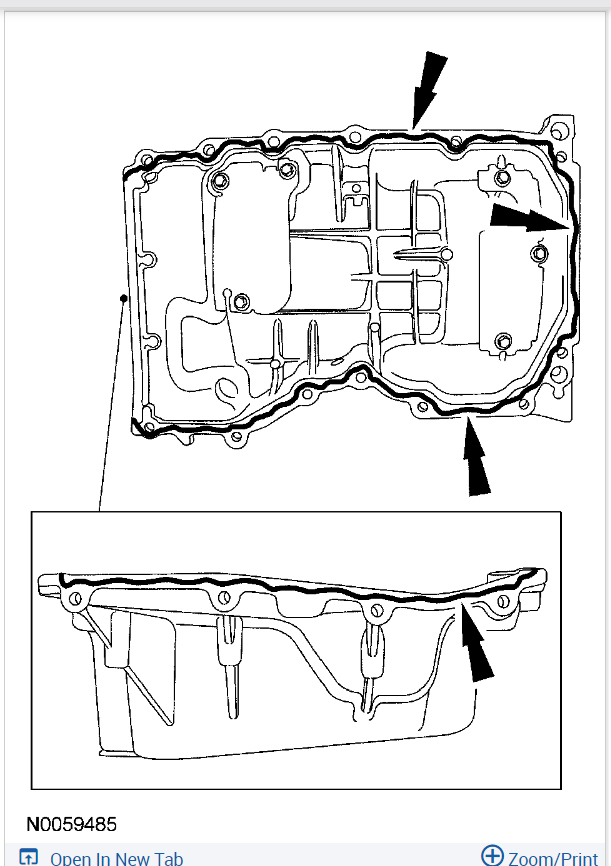 N0059485

Open In New Tab

Zoom/Print