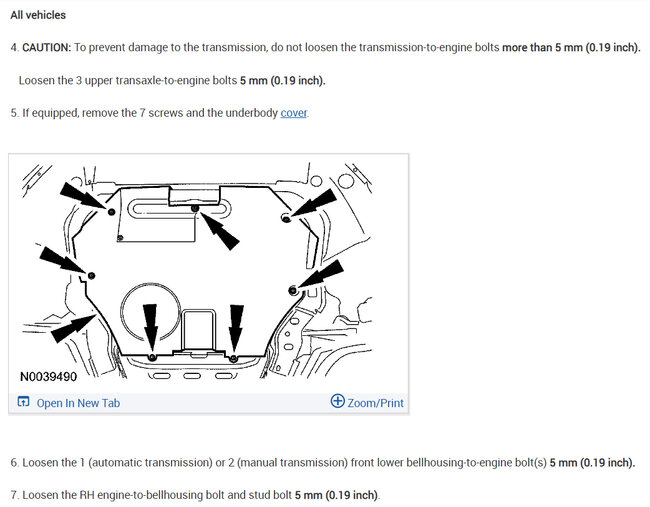 All vehicles

4. CAUTION: To prevent damage to the transmission, do not loosen the transmission-to-engine bolts more than 5 mm (0.19 inch).

Loosen the 3 upper transaxle-to-engine bolts 5 mm (0.19 inch).

5. If equipped, remove the 7 screws and the underbody cover.

N0039490

Open In New Tab

Zoom/Print

6. Loosen the 1 (automatic transmission) or 2 (manual transmission) front lower bellhousing-to-engine bolt(s) 5 mm (0.19 inch).

7. Loosen the RH engine-to-bellhousing bolt and stud bolt 5 mm (0.19 inch).