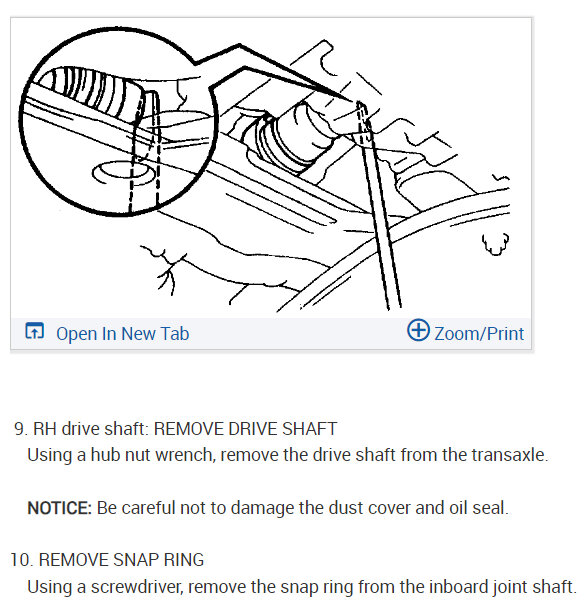 Open In New Tab

Zoom/Print

9. RH drive shaft: REMOVE DRIVE SHAFT
Using a hub nut wrench, remove the drive shaft from the transaxle.

NOTICE: Be careful not to damage the dust cover and oil seal.

10. REMOVE SNAP RING
Using a screwdriver, remove the snap ring from the inboard joint shaft.