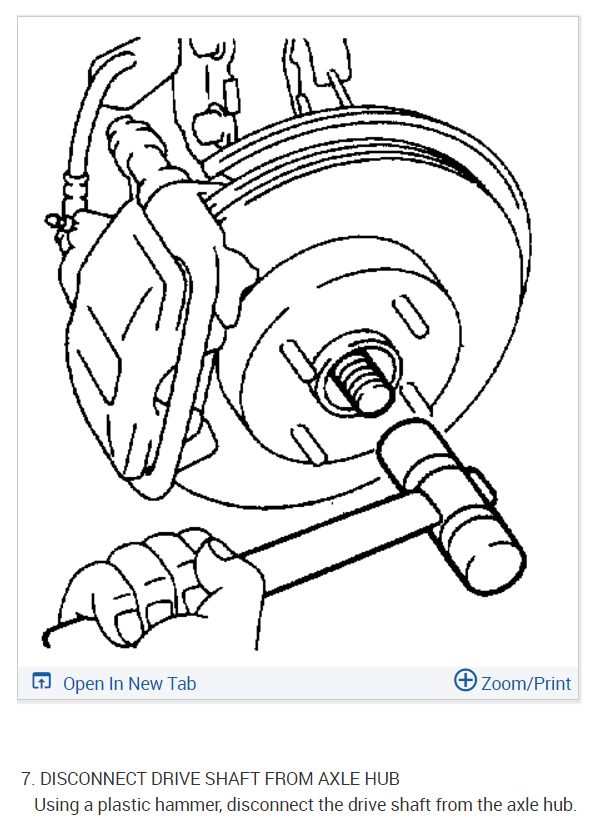 Open In New Tab

Zoom/Print

7. DISCONNECT DRIVE SHAFT FROM AXLE HUB
Using a plastic hammer, disconnect the drive shaft from the axle hub.