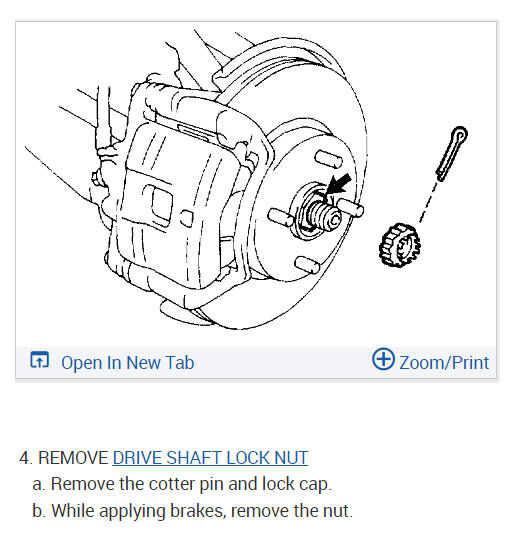 Open In New Tab

Zoom/Print

4. REMOVE DRIVE SHAFT LOCK NUT

a. Remove the cotter pin and lock cap.

b. While applying brakes, remove the nut.