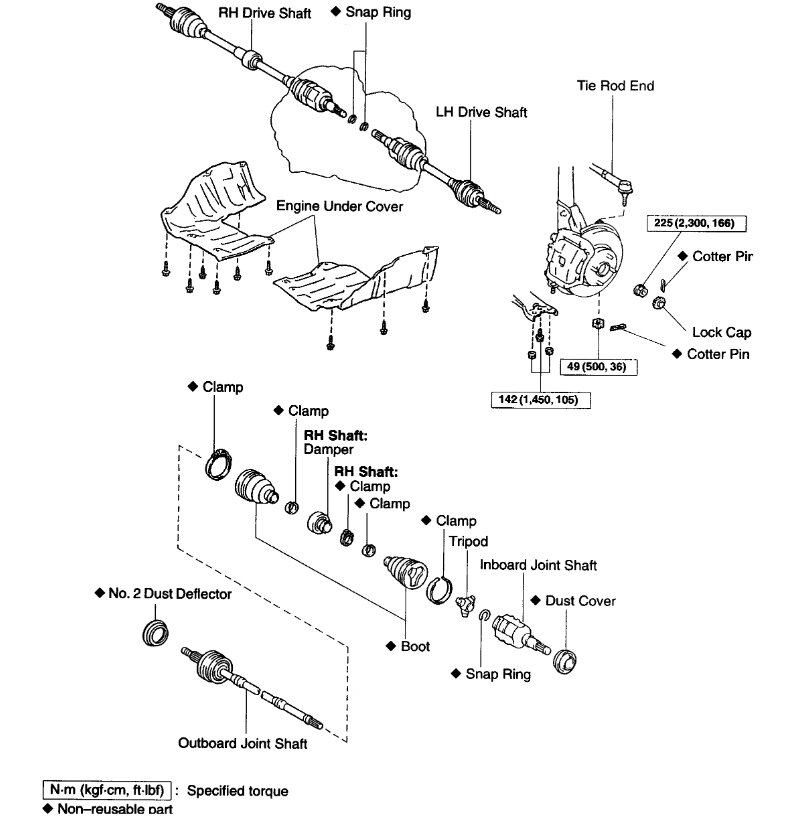 RH Drive Shaft
◆ Snap Ring
Tie Rod End
LH Drive Shaft
Engine Under Cover
225 (2,300, 166)
◆ Cotter Pir
Lock Cap
◆ Cotter Pin
49 (500, 36)
142 (1,450, 105)
◆ Clamp
◆ Clamp
RH Shaft:
Damper
RH Shaft:
◆ Clamp
◆ Clamp
◆ Clamp
Tripod
Inboard Joint Shaft
◆ Dust Cover
◆ No. 2 Dust Deflector
◆ Boot
◆ Snap Ring
Outboard Joint Shaft
N·m (kgf·cm, ft·lbf) : Specified torque
◆ Non–reusable part