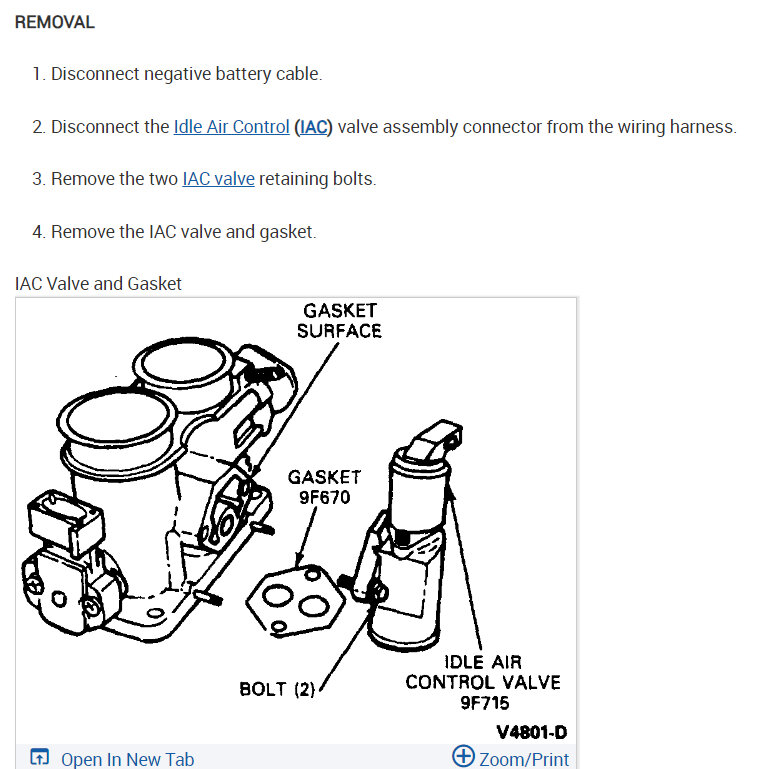 REMOVAL

1. Disconnect negative battery cable.

2. Disconnect the Idle Air Control (IAC) valve assembly connector from the wiring harness.

3. Remove the two IAC valve retaining bolts.

4. Remove the IAC valve and gasket.

IAC Valve and Gasket

GASKET SURFACE

GASKET 9F670

BOLT (2)

IDLE AIR CONTROL VALVE 9F715

V4801-D

Open In New Tab

Zoom/Print