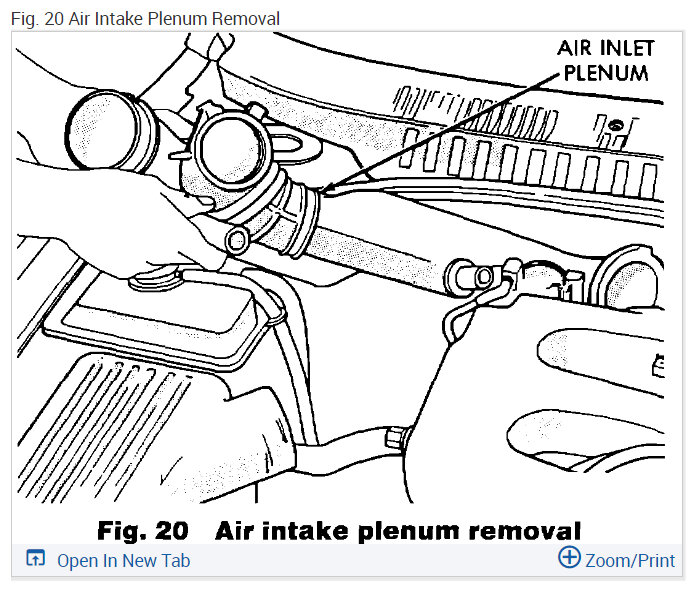 Fig. 20 Air Intake Plenum Removal

AIR INLET PLENUM

Fig. 20 Air intake plenum removal

Open In New Tab

Zoom/Print