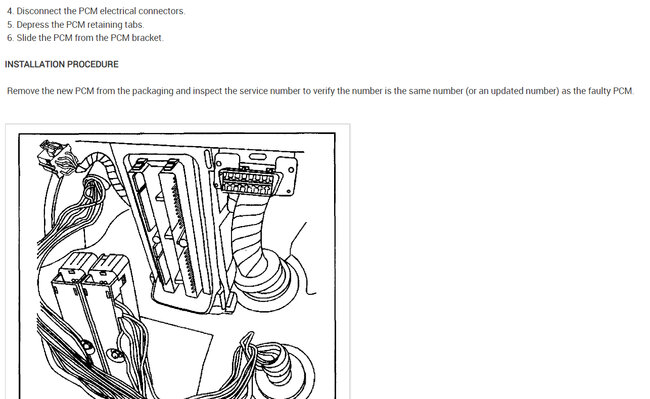 4. Disconnect the PCM electrical connectors.
5. Depress the PCM retaining tabs.
6. Slide the PCM from the PCM bracket.

INSTALLATION PROCEDURE

Remove the new PCM from the packaging and inspect the service number to verify the number is the same number (or an updated number) as the faulty PCM.