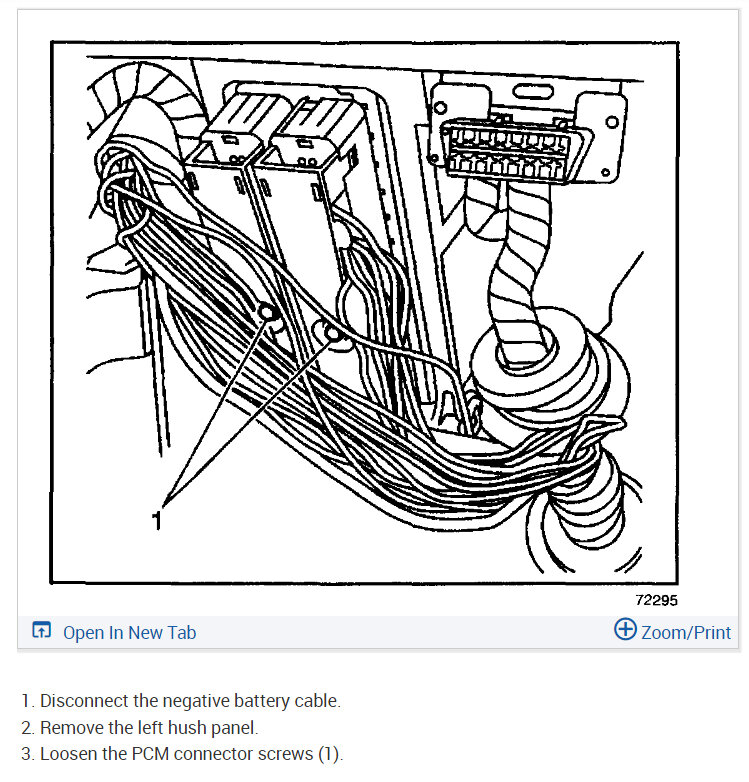 1

72295

Open In New Tab

Zoom/Print

1. Disconnect the negative battery cable.
2. Remove the left hush panel.
3. Loosen the PCM connector screws (1).