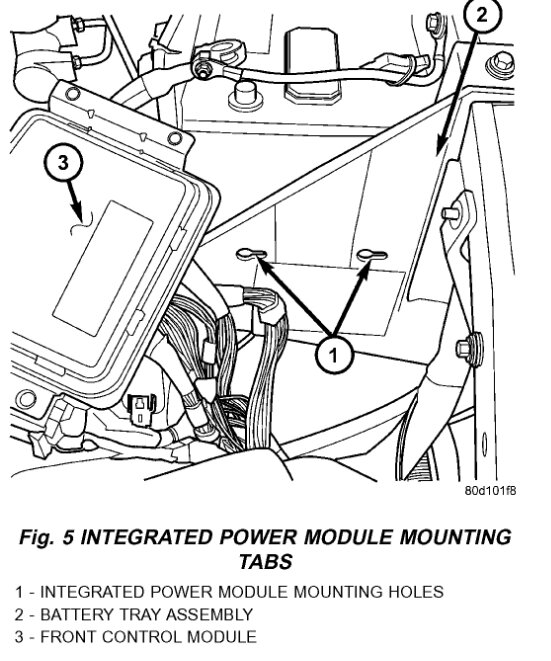 2

3

1

80d101f8

Fig. 5 INTEGRATED POWER MODULE MOUNTING TABS

1 - INTEGRATED POWER MODULE MOUNTING HOLES
2 - BATTERY TRAY ASSEMBLY
3 - FRONT CONTROL MODULE