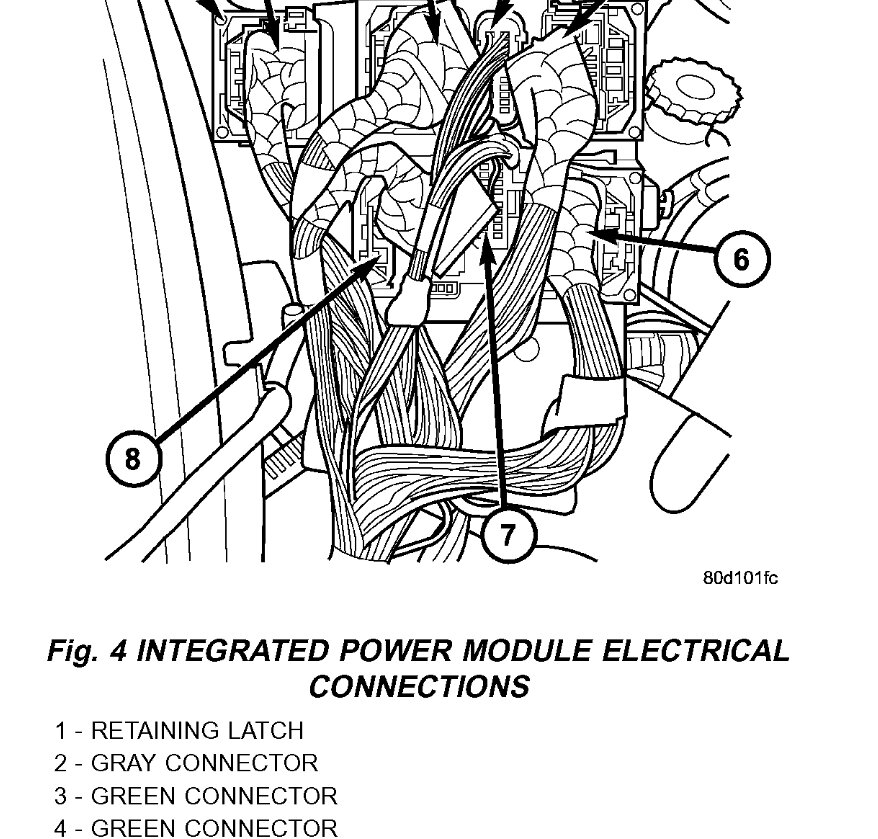 6

8

7

80d101fc

Fig. 4 INTEGRATED POWER MODULE ELECTRICAL CONNECTIONS

1 - RETAINING LATCH
2 - GRAY CONNECTOR
3 - GREEN CONNECTOR
4 - GREEN CONNECTOR