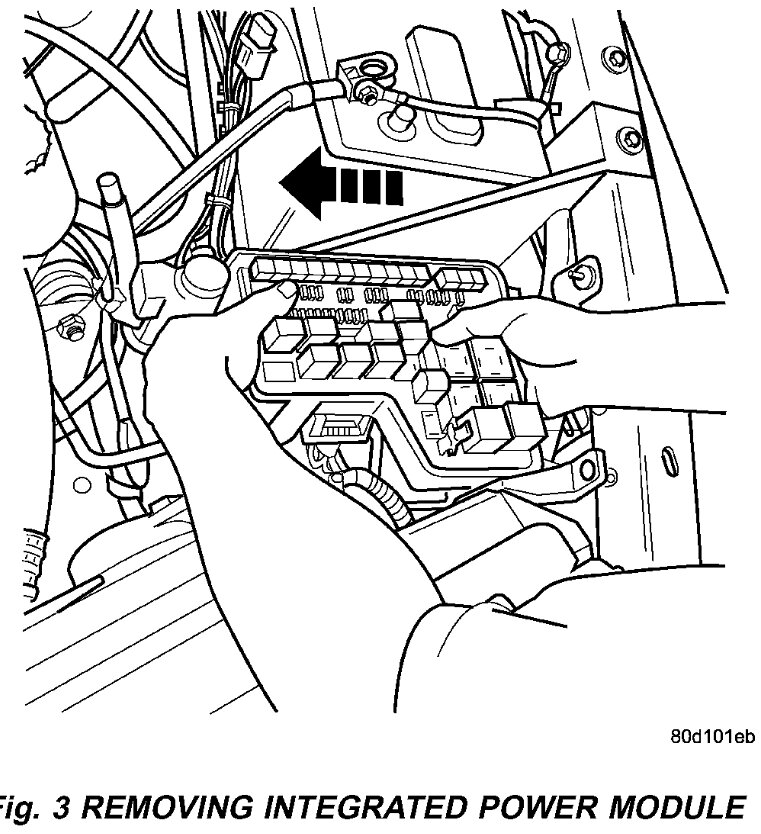 80d101eb

Fig. 3 REMOVING INTEGRATED POWER MODULE