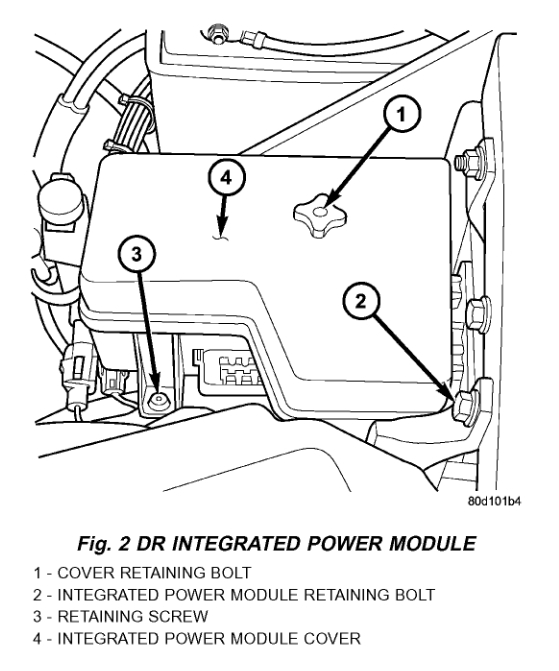 1

4

3

2

80d101b4

Fig. 2 DR INTEGRATED POWER MODULE

1 - COVER RETAINING BOLT
2 - INTEGRATED POWER MODULE RETAINING BOLT
3 - RETAINING SCREW
4 - INTEGRATED POWER MODULE COVER