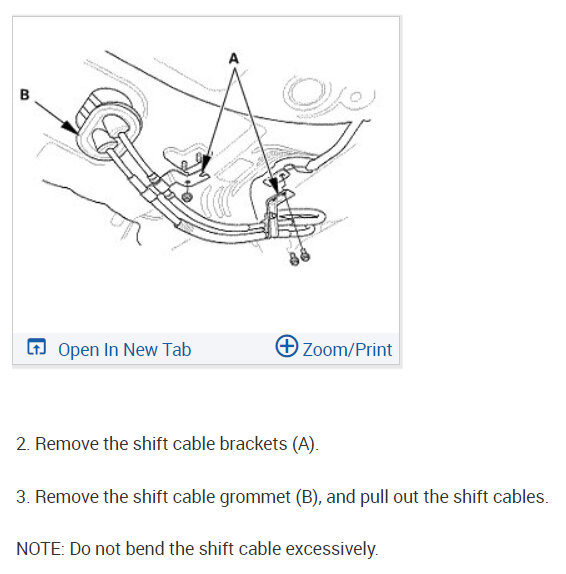 A

B

Open In New Tab

Zoom/Print

2. Remove the shift cable brackets (A).

3. Remove the shift cable grommet (B), and pull out the shift cables.

NOTE: Do not bend the shift cable excessively.