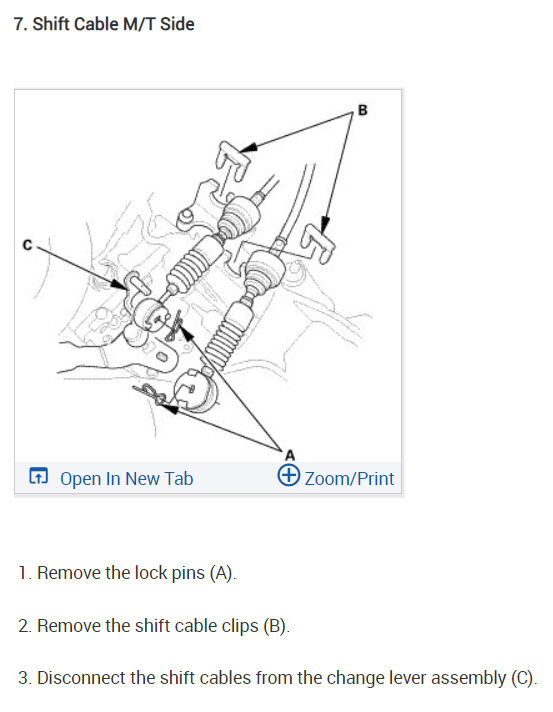 7. Shift Cable M/T Side

B

C

A

Open In New Tab

Zoom/Print

1. Remove the lock pins (A).

2. Remove the shift cable clips (B).

3. Disconnect the shift cables from the change lever assembly (C).