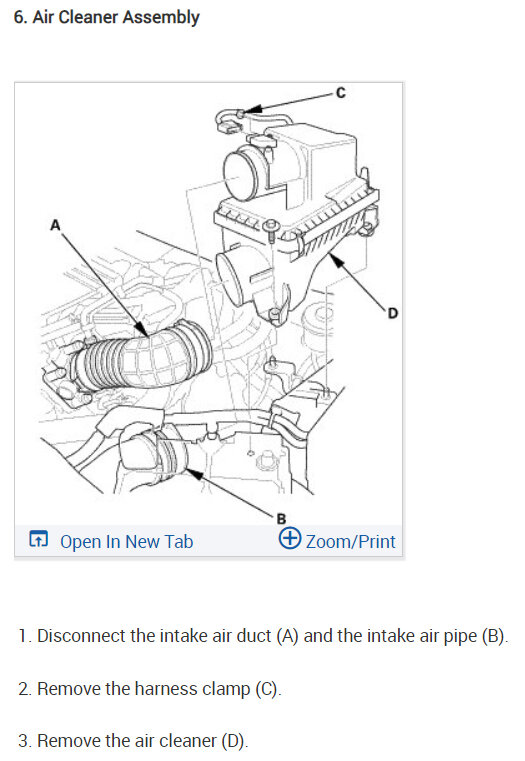 6. Air Cleaner Assembly

C

A

D

B

Open In New Tab

Zoom/Print

1. Disconnect the intake air duct (A) and the intake air pipe (B).

2. Remove the harness clamp (C).

3. Remove the air cleaner (D).