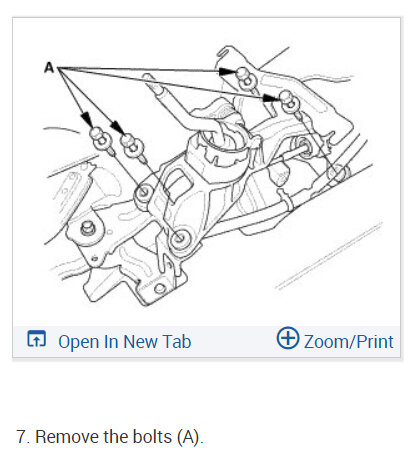 A

Open In New Tab

Zoom/Print

7. Remove the bolts (A).