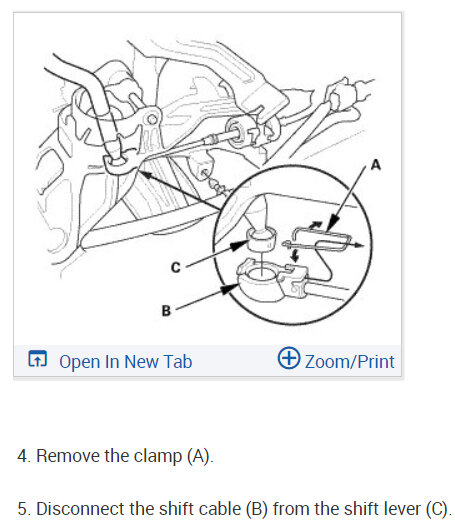 A

C

B

Open In New Tab

Zoom/Print

4. Remove the clamp (A).

5. Disconnect the shift cable (B) from the shift lever (C).