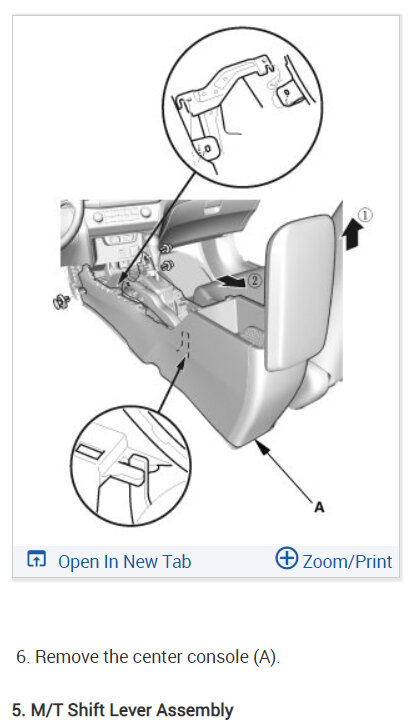 ①

②

A

Open In New Tab

Zoom/Print

6. Remove the center console (A).

5. M/T Shift Lever Assembly