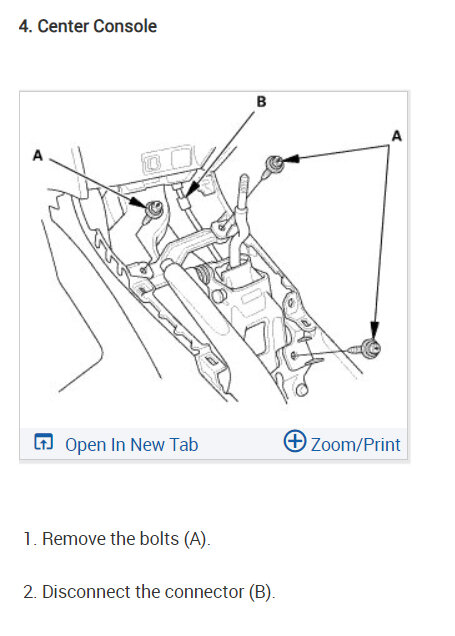 4. Center Console

B

A

A

Open In New Tab

Zoom/Print

1. Remove the bolts (A).

2. Disconnect the connector (B).