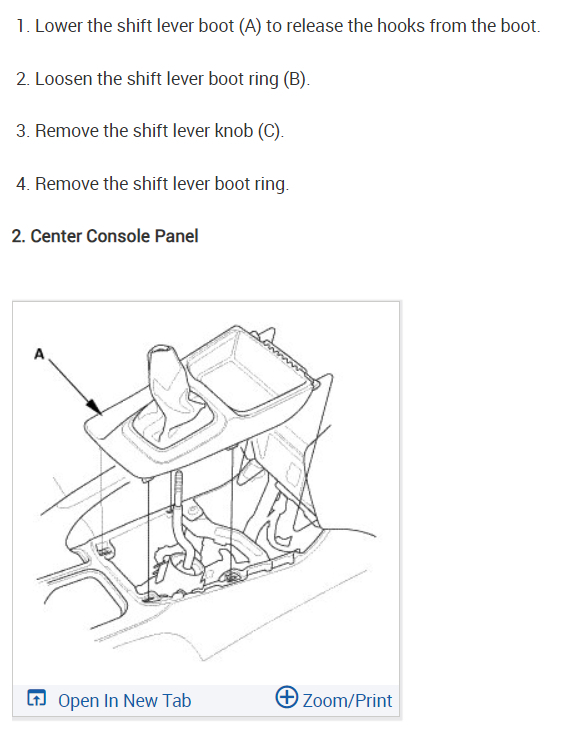 1. Lower the shift lever boot (A) to release the hooks from the boot.

2. Loosen the shift lever boot ring (B).

3. Remove the shift lever knob (C).

4. Remove the shift lever boot ring.

2. Center Console Panel

A

Open In New Tab

Zoom/Print