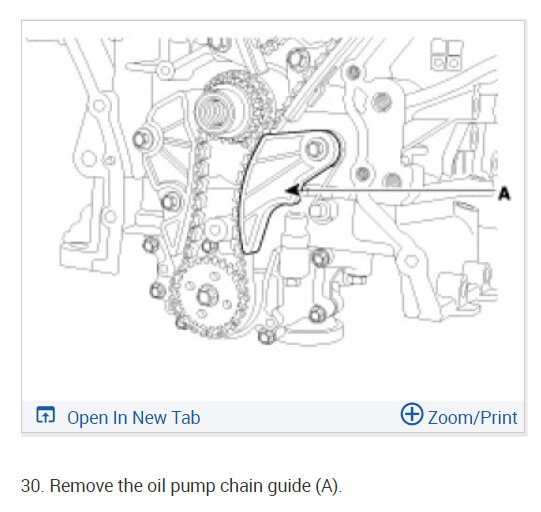 A

Open In New Tab

Zoom/Print

30. Remove the oil pump chain guide (A).