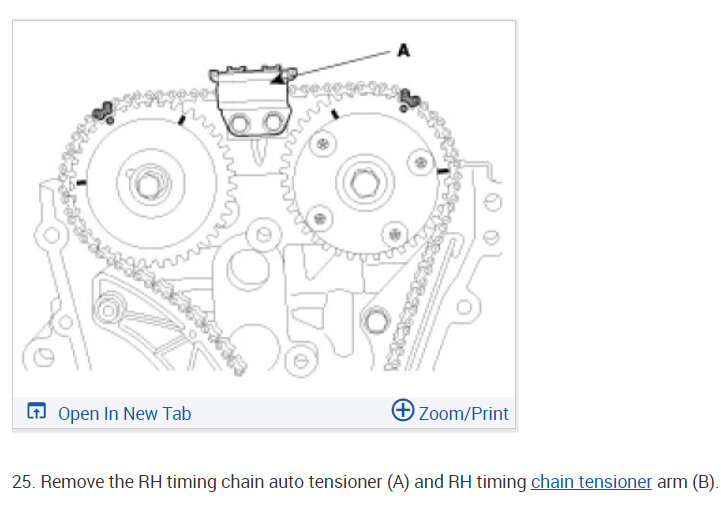 A

Open In New Tab

Zoom/Print

25. Remove the RH timing chain auto tensioner (A) and RH timing chain tensioner arm (B).