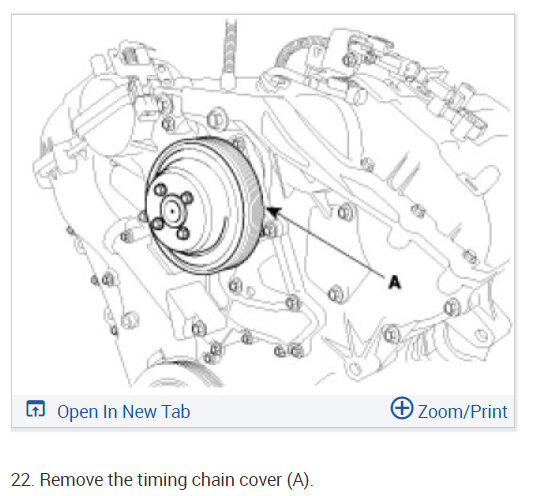 A

Open In New Tab

Zoom/Print

22. Remove the timing chain cover (A).