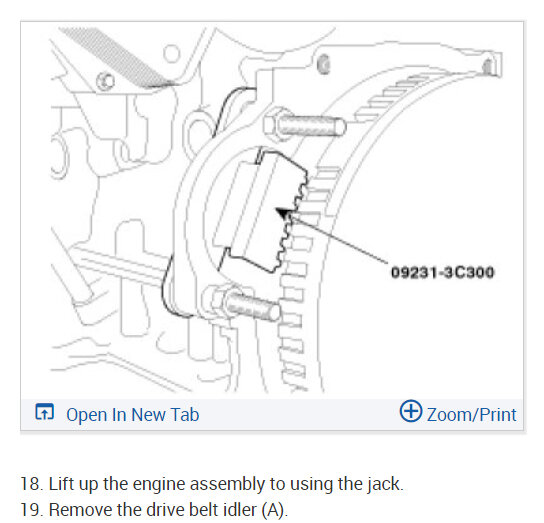 09231-3C300

Open In New Tab

Zoom/Print

18. Lift up the engine assembly to using the jack.
19. Remove the drive belt idler (A).