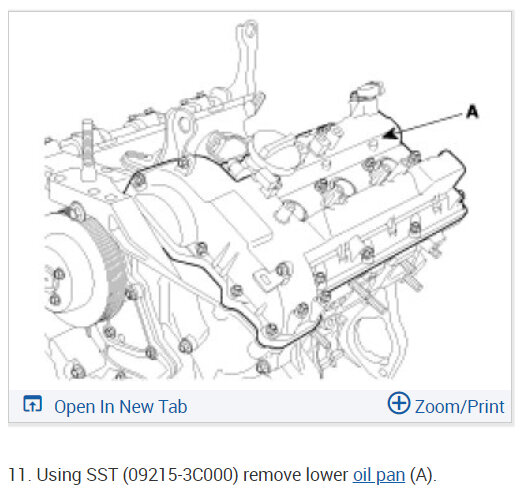 A

Open In New Tab

Zoom/Print

11. Using SST (09215-3C000) remove lower oil pan (A).