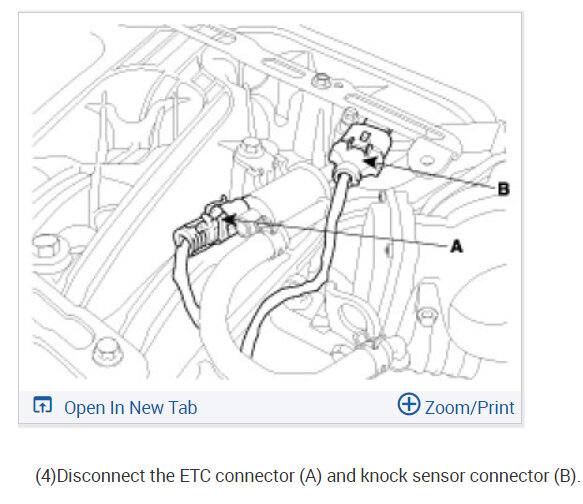 B

A

Open In New Tab

Zoom/Print

(4)Disconnect the ETC connector (A) and knock sensor connector (B).