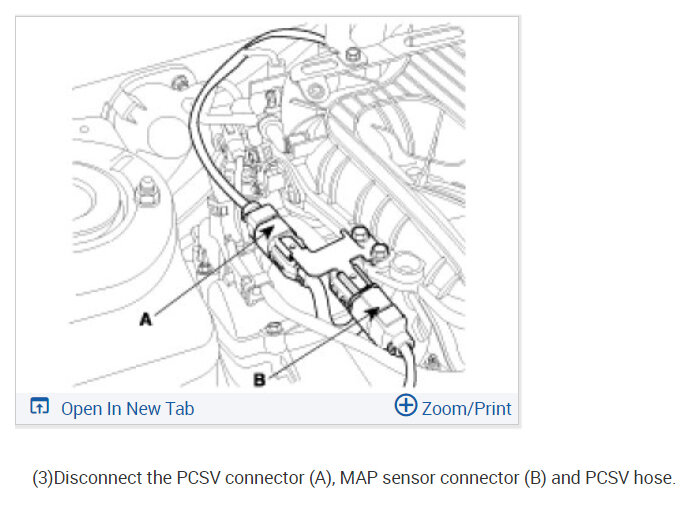 A

B

Open In New Tab

Zoom/Print

(3)Disconnect the PCSV connector (A), MAP sensor connector (B) and PCSV hose.