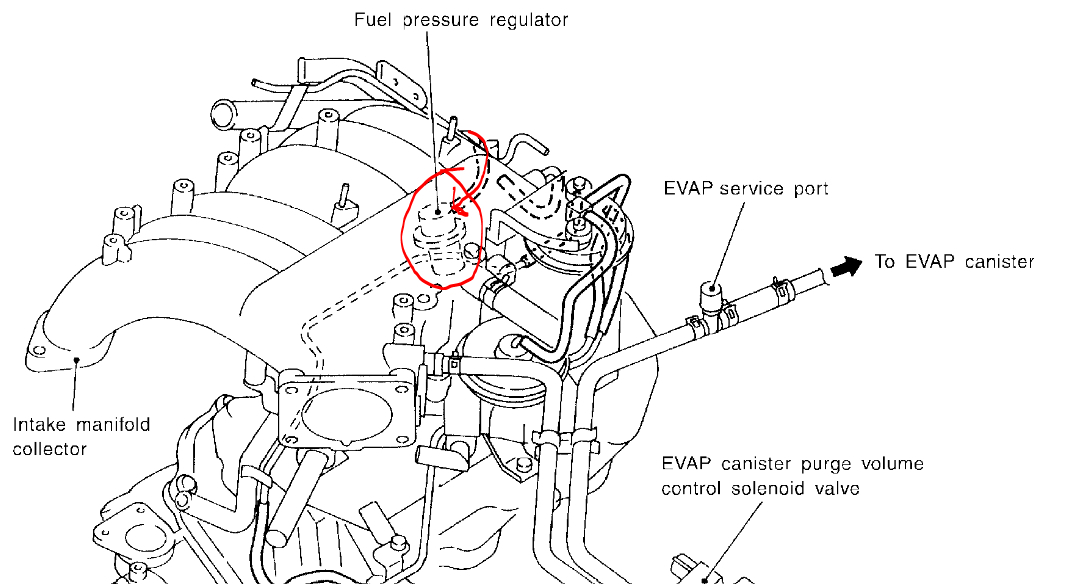 Fuel pressure regulator

EVAP service port

To EVAP canister

Intake manifold collector

EVAP canister purge volume control solenoid valve