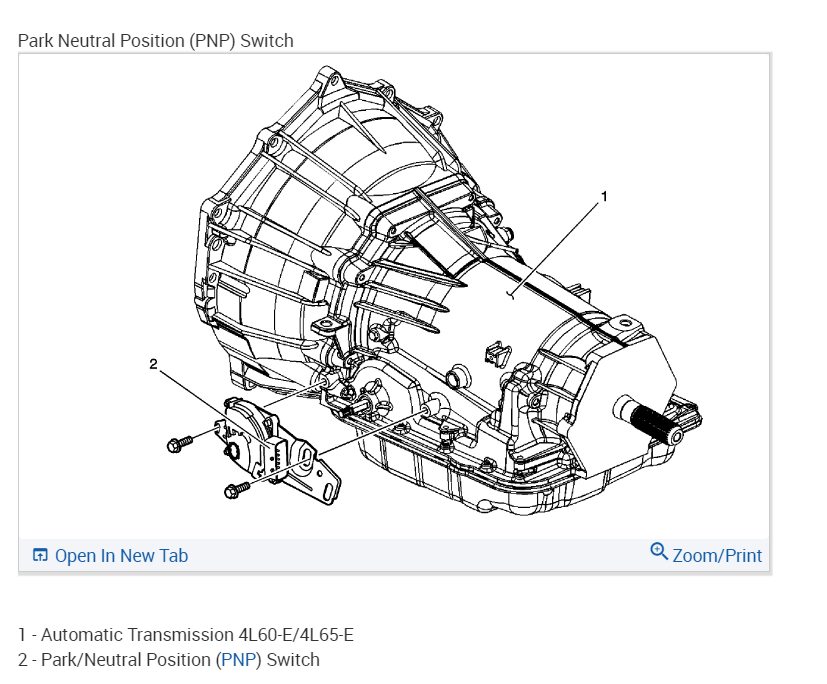 Park Neutral Position (PNP) Switch

1

2

Open In New Tab

Zoom/Print

1 - Automatic Transmission 4L60-E/4L65-E
2 - Park/Neutral Position (PNP) Switch