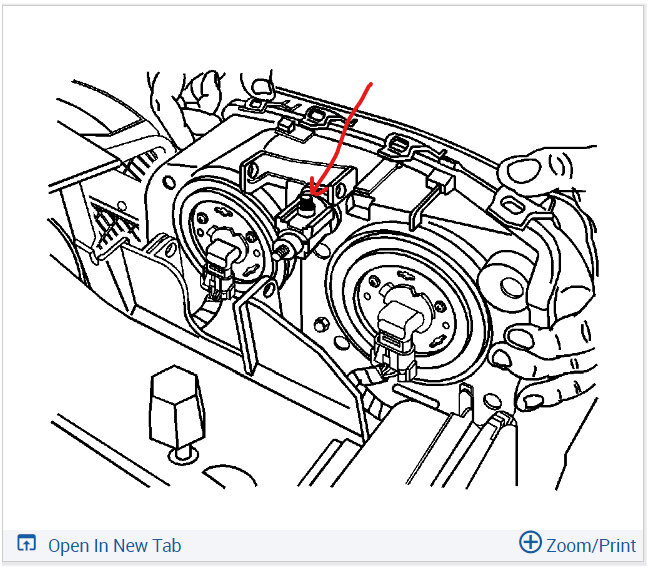 Open In New Tab

Zoom/Print