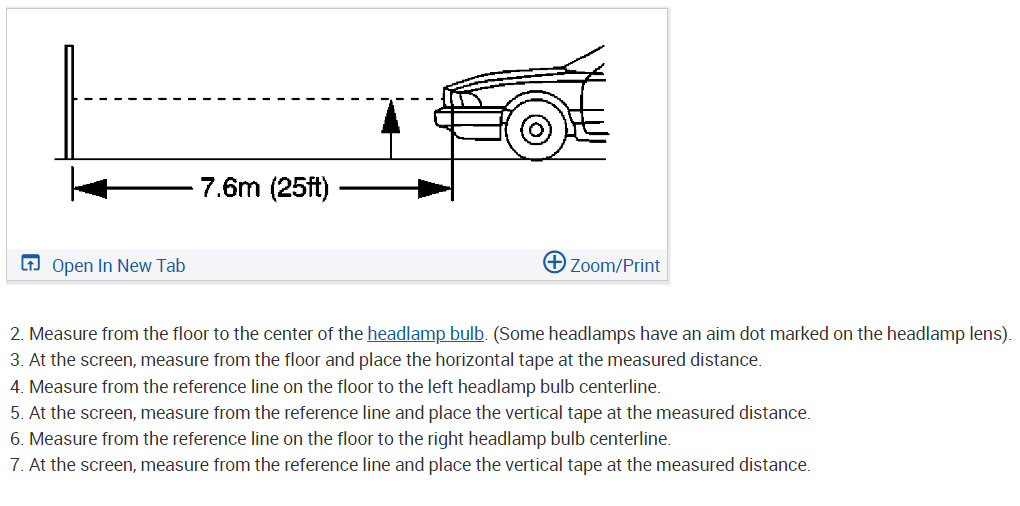 7.6m (25ft)

Open In New Tab

Zoom/Print

2. Measure from the floor to the center of the headlamp bulb. (Some headlamps have an aim dot marked on the headlamp lens).
3. At the screen, measure from the floor and place the horizontal tape at the measured distance.
4. Measure from the reference line on the floor to the left headlamp bulb centerline.
5. At the screen, measure from the reference line and place the vertical tape at the measured distance.
6. Measure from the reference line on the floor to the right headlamp bulb centerline.
7. At the screen, measure from the reference line and place the vertical tape at the measured distance.