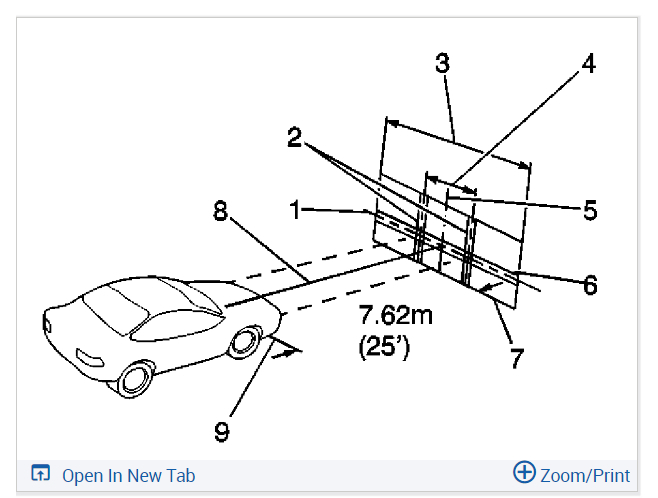 3
4
2
8
1
5
6
7.62m
(25')
7
9

Open In New Tab
Zoom/Print