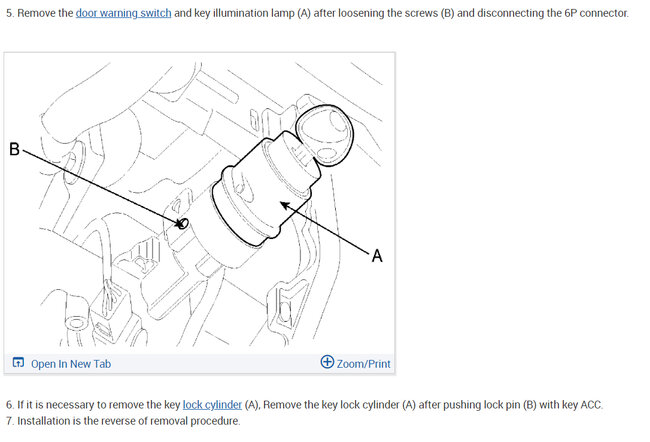 5. Remove the door warning switch and key illumination lamp (A) after loosening the screws (B) and disconnecting the 6P connector.

B

A

Open In New Tab

Zoom/Print

6. If it is necessary to remove the key lock cylinder (A), Remove the key lock cylinder (A) after pushing lock pin (B) with key ACC.
7. Installation is the reverse of removal procedure.