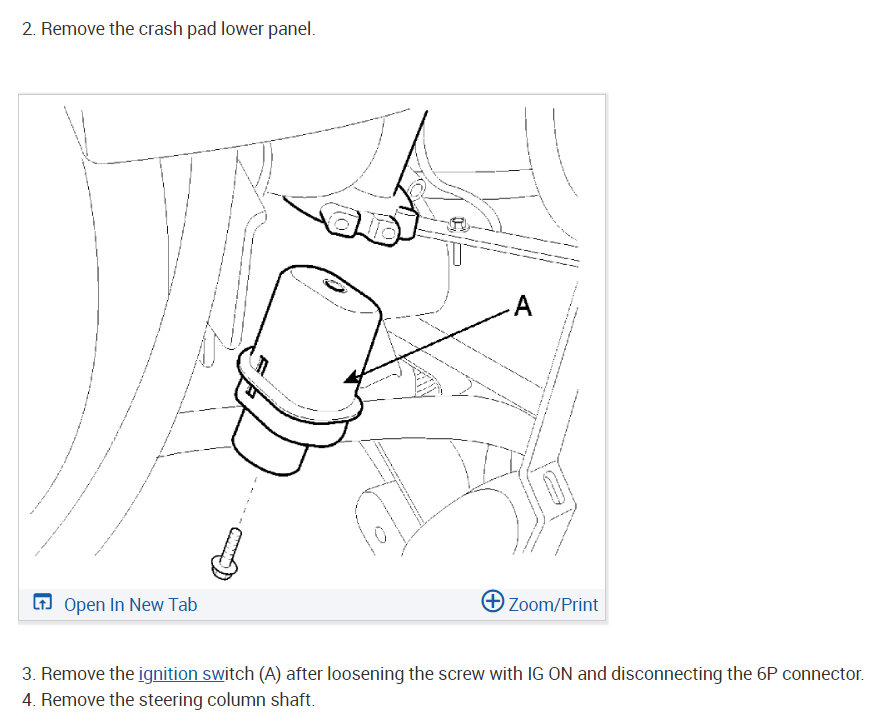 2. Remove the crash pad lower panel.

A

Open In New Tab

Zoom/Print

3. Remove the ignition switch (A) after loosening the screw with IG ON and disconnecting the 6P connector.
4. Remove the steering column shaft.