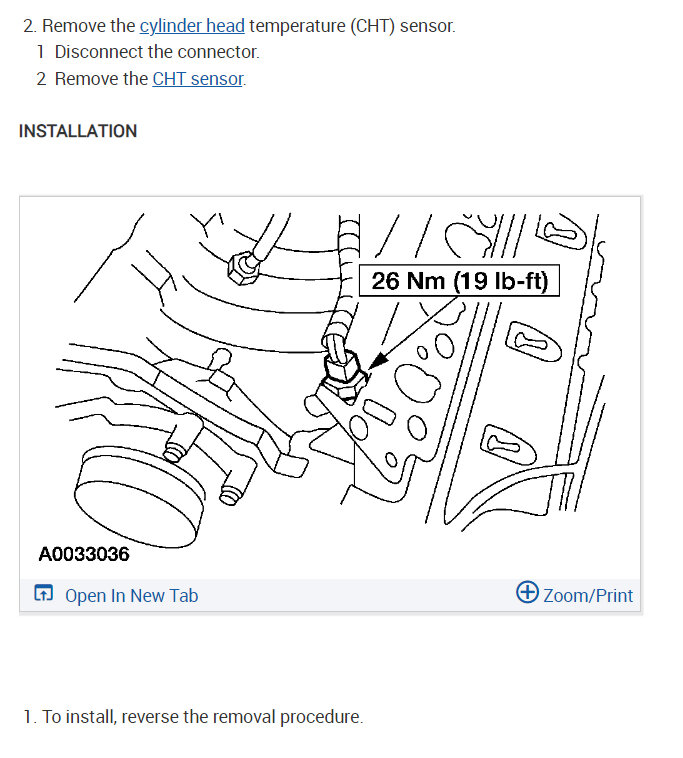 2. Remove the cylinder head temperature (CHT) sensor.
1 Disconnect the connector.
2 Remove the CHT sensor.

INSTALLATION

26 Nm (19 lb-ft)

A0033036

Open In New Tab

Zoom/Print

1. To install, reverse the removal procedure.