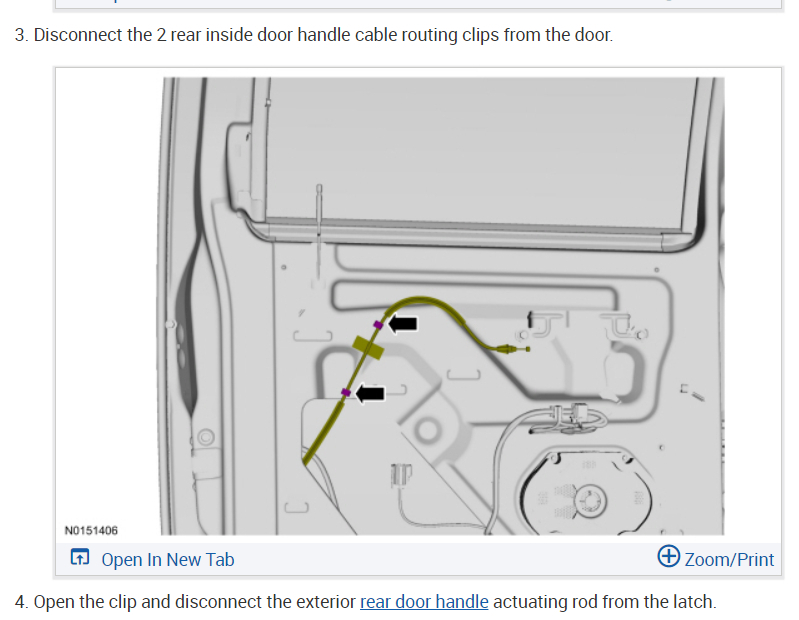 3. Disconnect the 2 rear inside door handle cable routing clips from the door.

N0151406

Open In New Tab

Zoom/Print

4. Open the clip and disconnect the exterior rear door handle actuating rod from the latch.