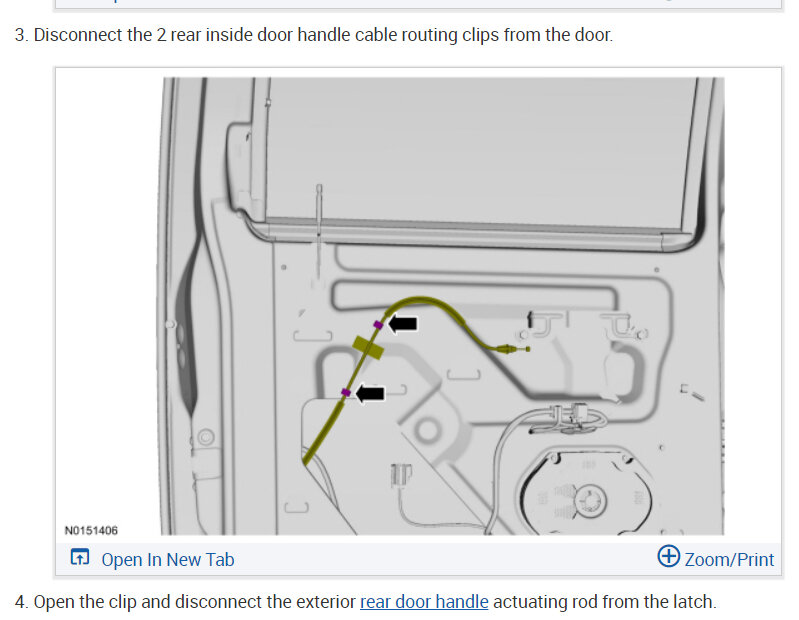 3. Disconnect the 2 rear inside door handle cable routing clips from the door.

N0151406

Open In New Tab

Zoom/Print

4. Open the clip and disconnect the exterior rear door handle actuating rod from the latch.