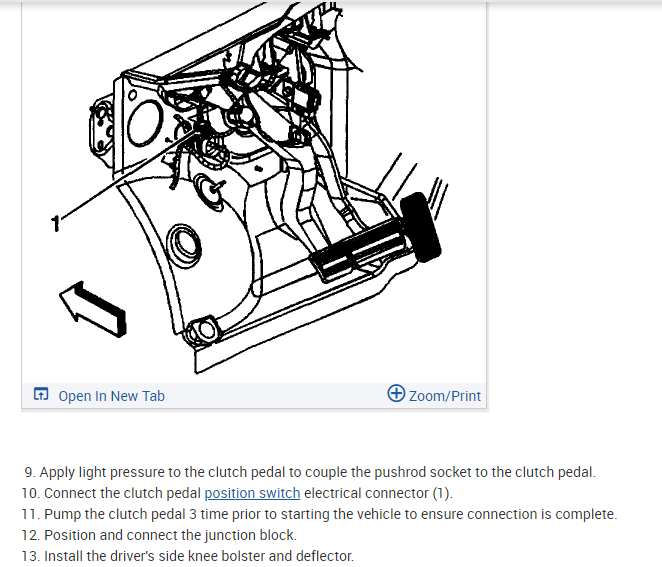 1

Open In New Tab

Zoom/Print

9. Apply light pressure to the clutch pedal to couple the pushrod socket to the clutch pedal.
10. Connect the clutch pedal position switch electrical connector (1).
11. Pump the clutch pedal 3 time prior to starting the vehicle to ensure connection is complete.
12. Position and connect the junction block.
13. Install the driver's side knee bolster and deflector.