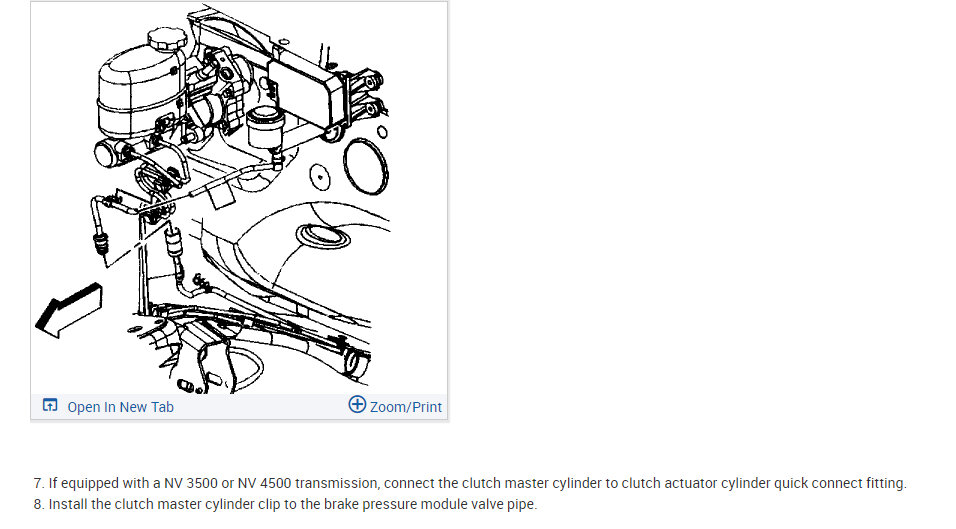 Open In New Tab
Zoom/Print

7. If equipped with a NV 3500 or NV 4500 transmission, connect the clutch master cylinder to clutch actuator cylinder quick connect fitting.
8. Install the clutch master cylinder clip to the brake pressure module valve pipe.